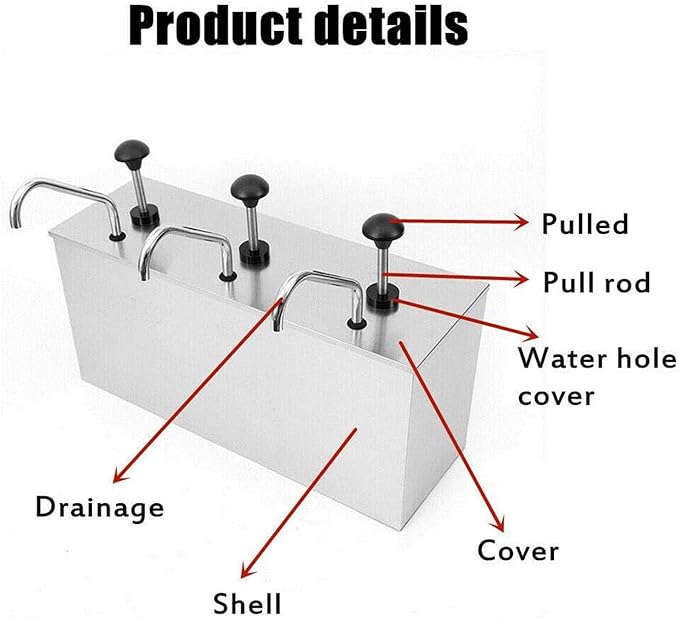 Product details

Pulled

Pull rod

Water hole cover

Drainage

Cover

Shell